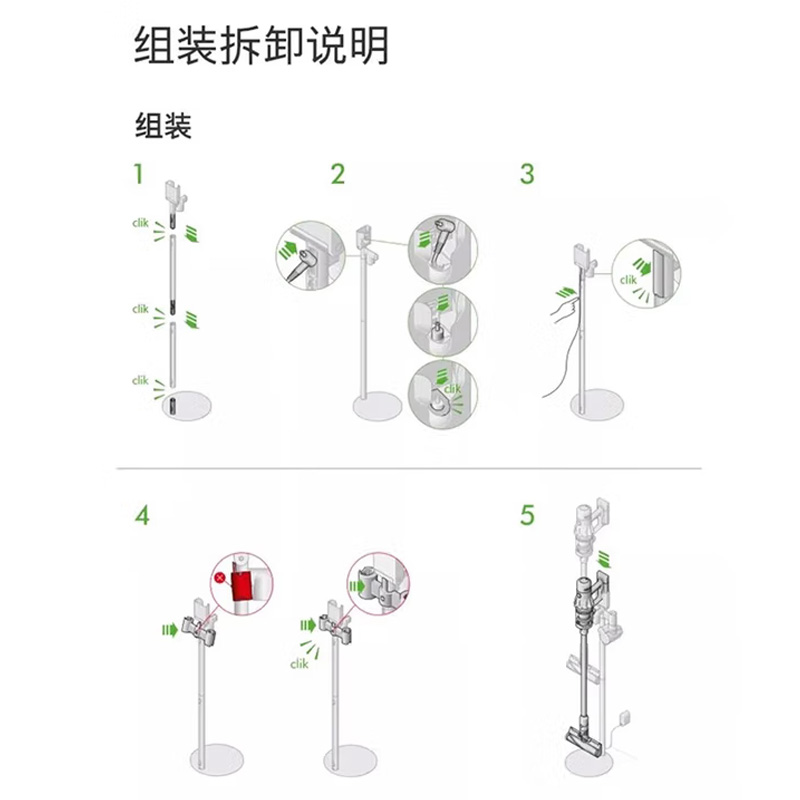 组装拆卸说明

组装

1

clik

clik

clik

2

clik

3

clik

4

clik

5